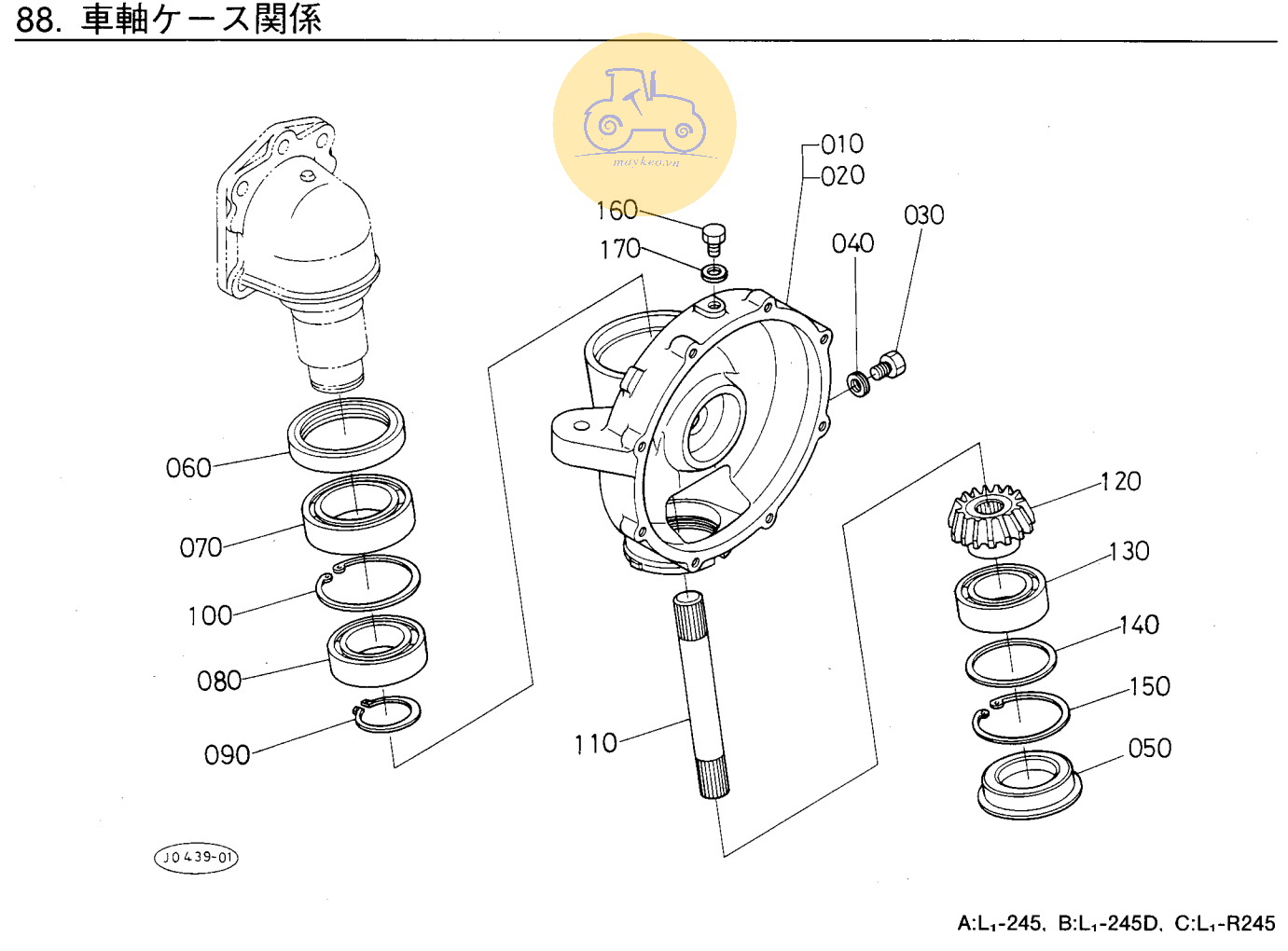 88. 車軸ケース関係

maykeo.vn

010
020
030
040
160
170
060
070
100
080
090
110
120
130
140
150
050

J0439-01

A:L₁-245, B:L₁-245D, C:L₁-R245